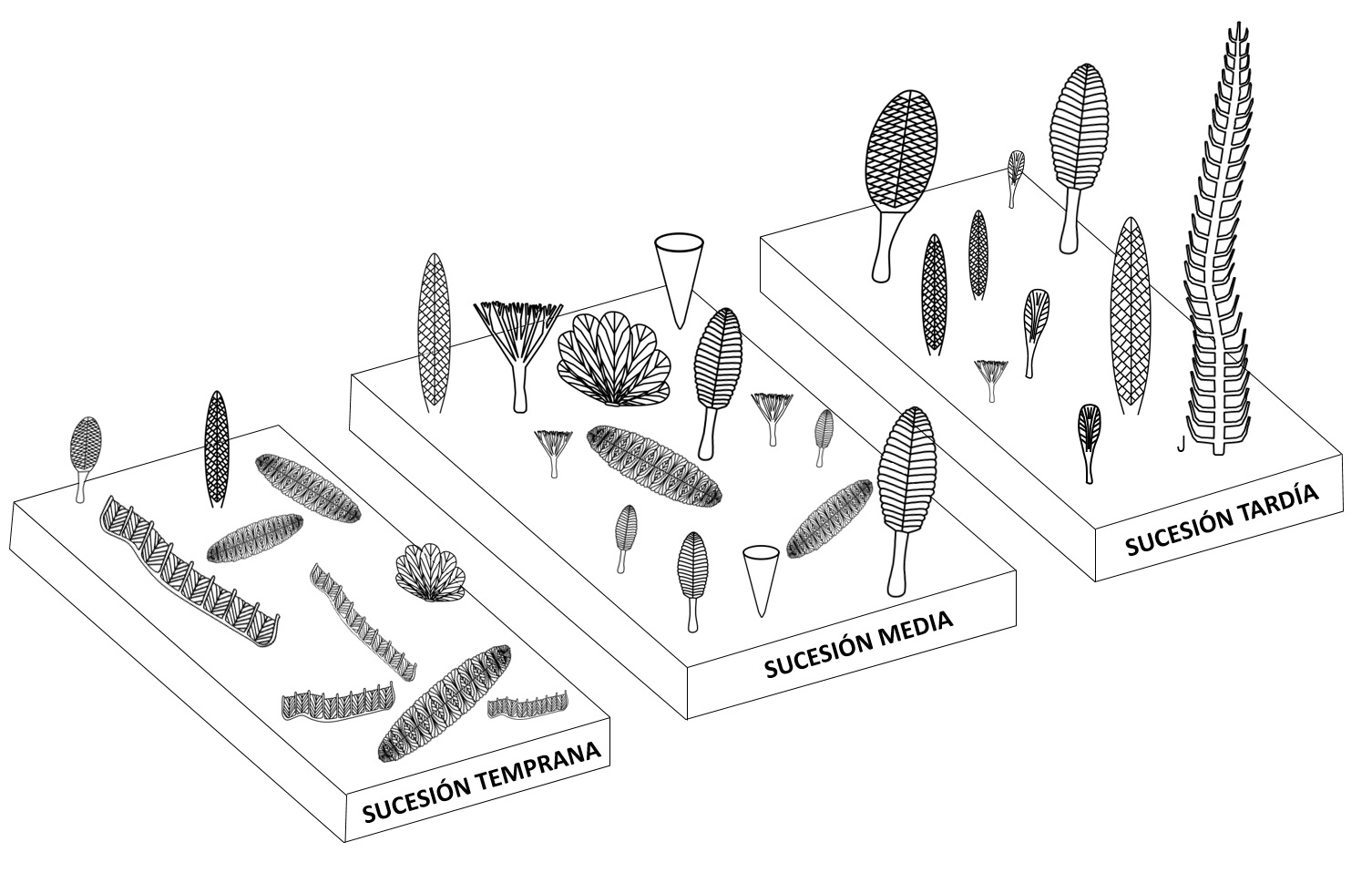 SUCESIÓN TEMPRANA

SUCESIÓN MEDIA

SUCESIÓN TARDÍA